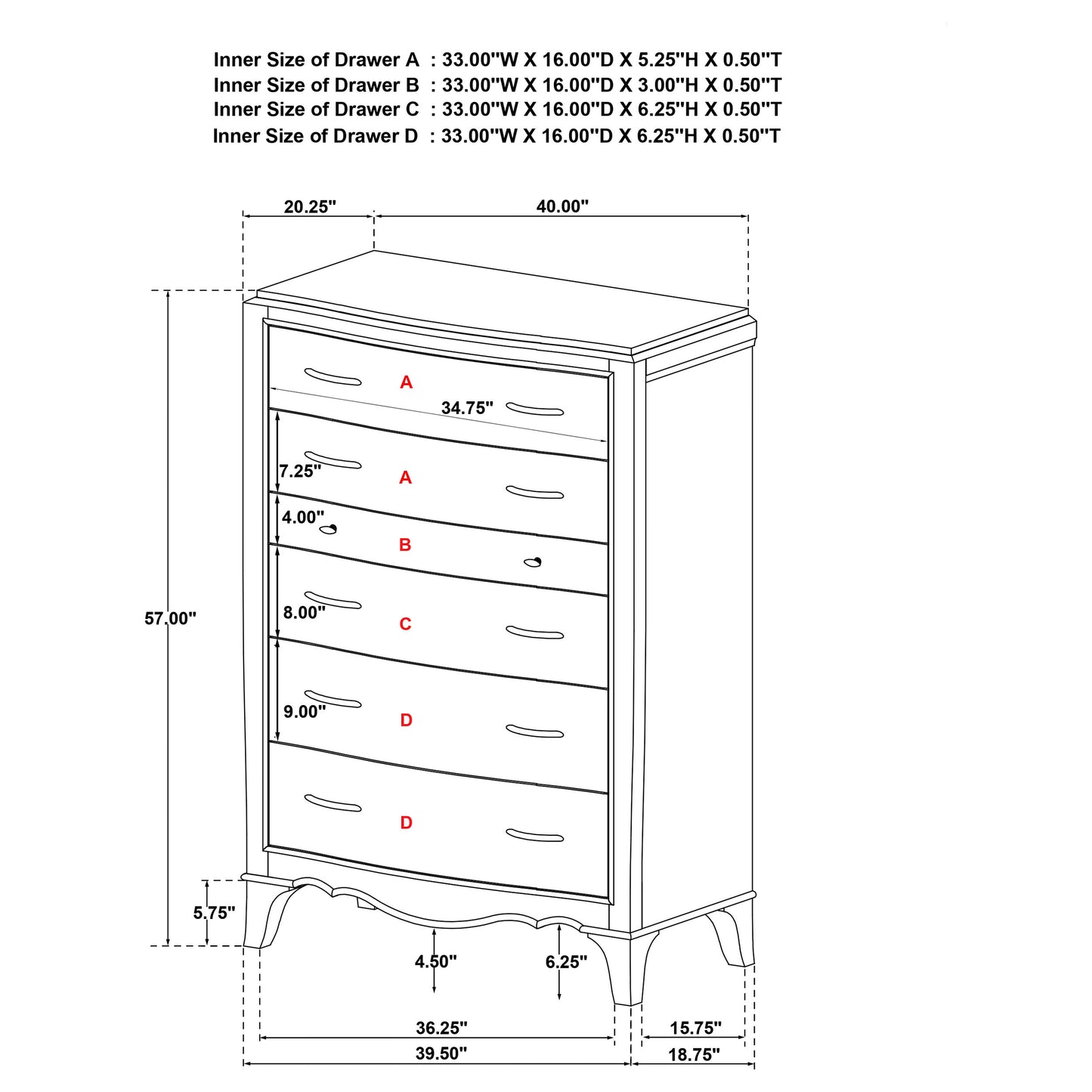 Inner Size of Drawer A : 33.00"W X 16.00"D X 5.25"H X 0.50"T
Inner Size of Drawer B : 33.00"W X 16.00"D X 3.00"H X 0.50"T
Inner Size of Drawer C : 33.00"W X 16.00"D X 6.25"H X 0.50"T
Inner Size of Drawer D : 33.00"W X 16.00"D X 6.25"H X 0.50"T

20.25"
40.00"
A
34.75"
7.25"
A
4.00"
B
57.00"
8.00"
C
9.00"
D
D
5.75"
4.50"
6.25"
36.25"
15.75"
39.50"
18.75"